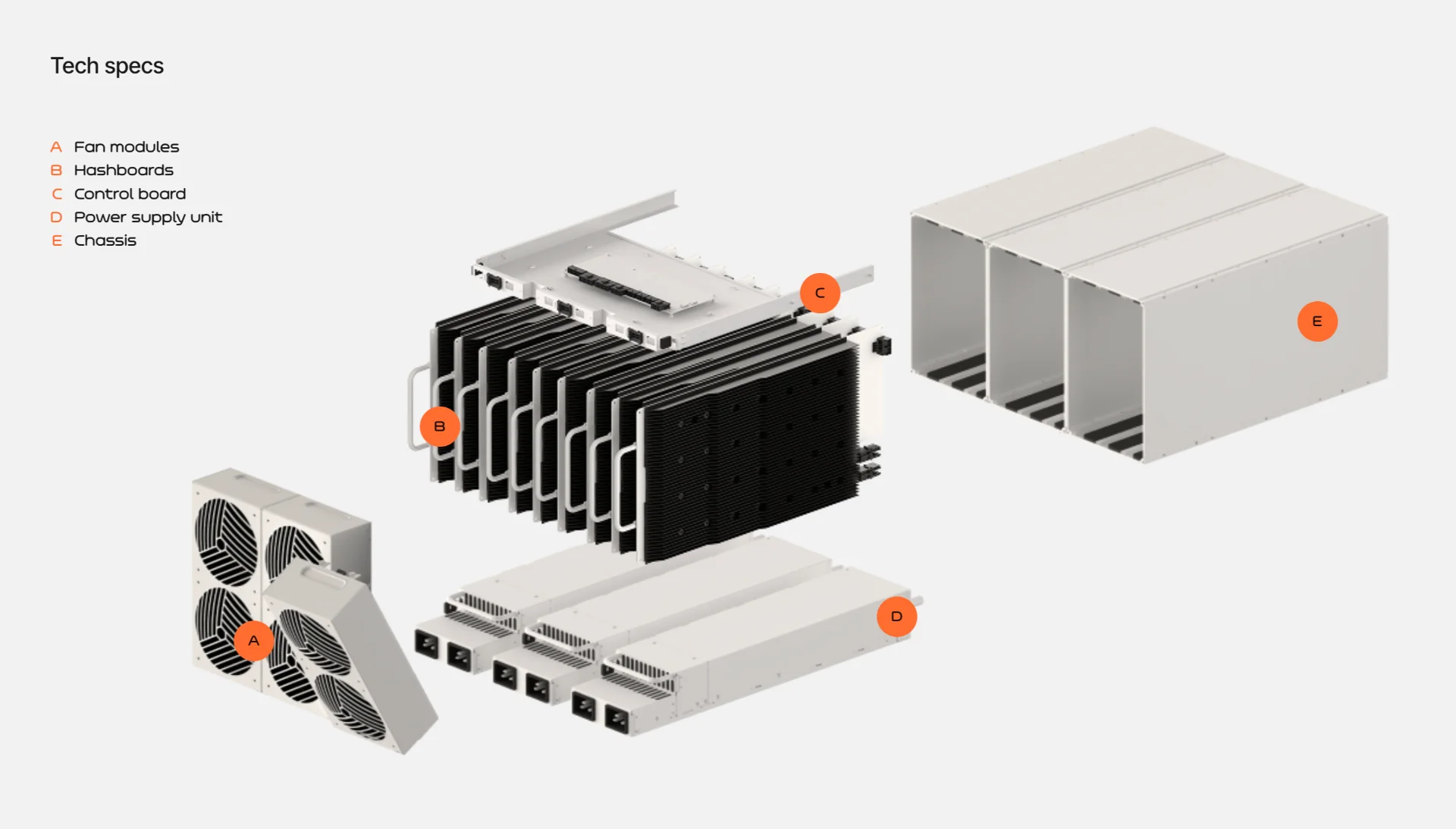 Tech specs

A Fan modules
B Hashboards
C Control board
D Power supply unit
E Chassis

C

E

B

A

D